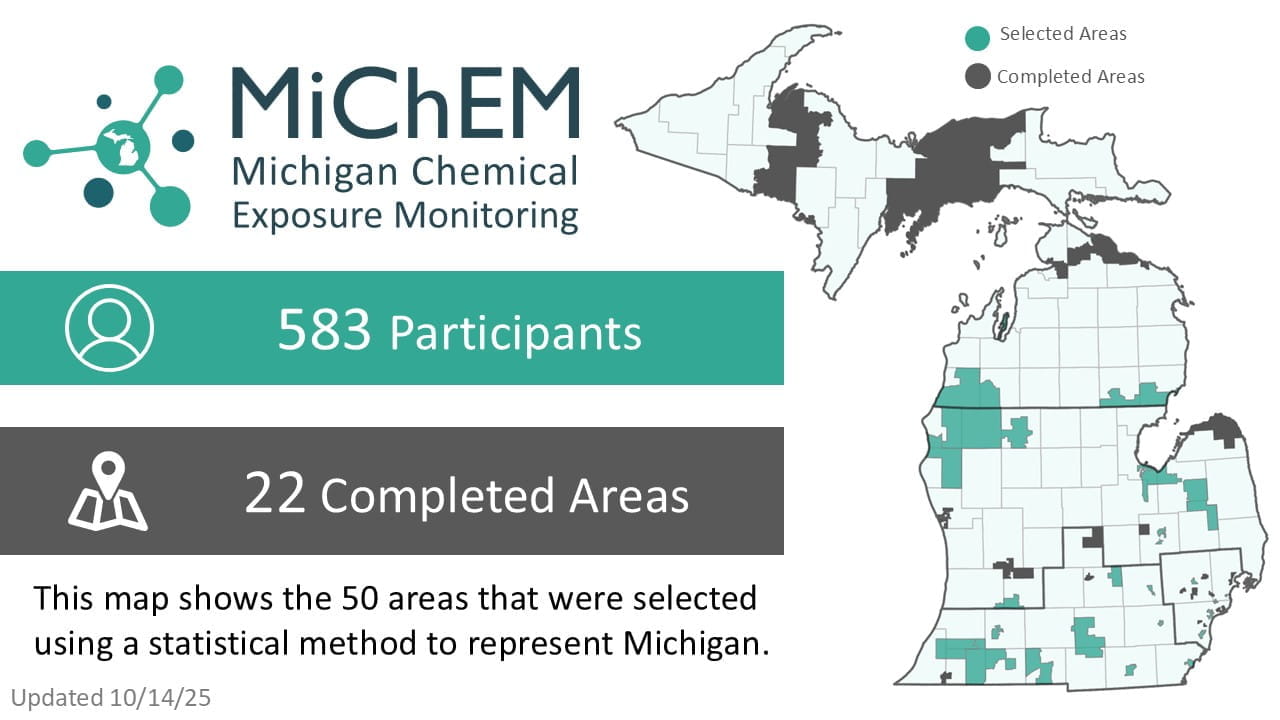 MiChEM
Michigan Chemical Exposure Monitoring

583 Participants

22 Completed Areas

This map shows the 50 areas that were selected using a statistical method to represent Michigan.

Updated 10/14/25

Selected Areas
Completed Areas